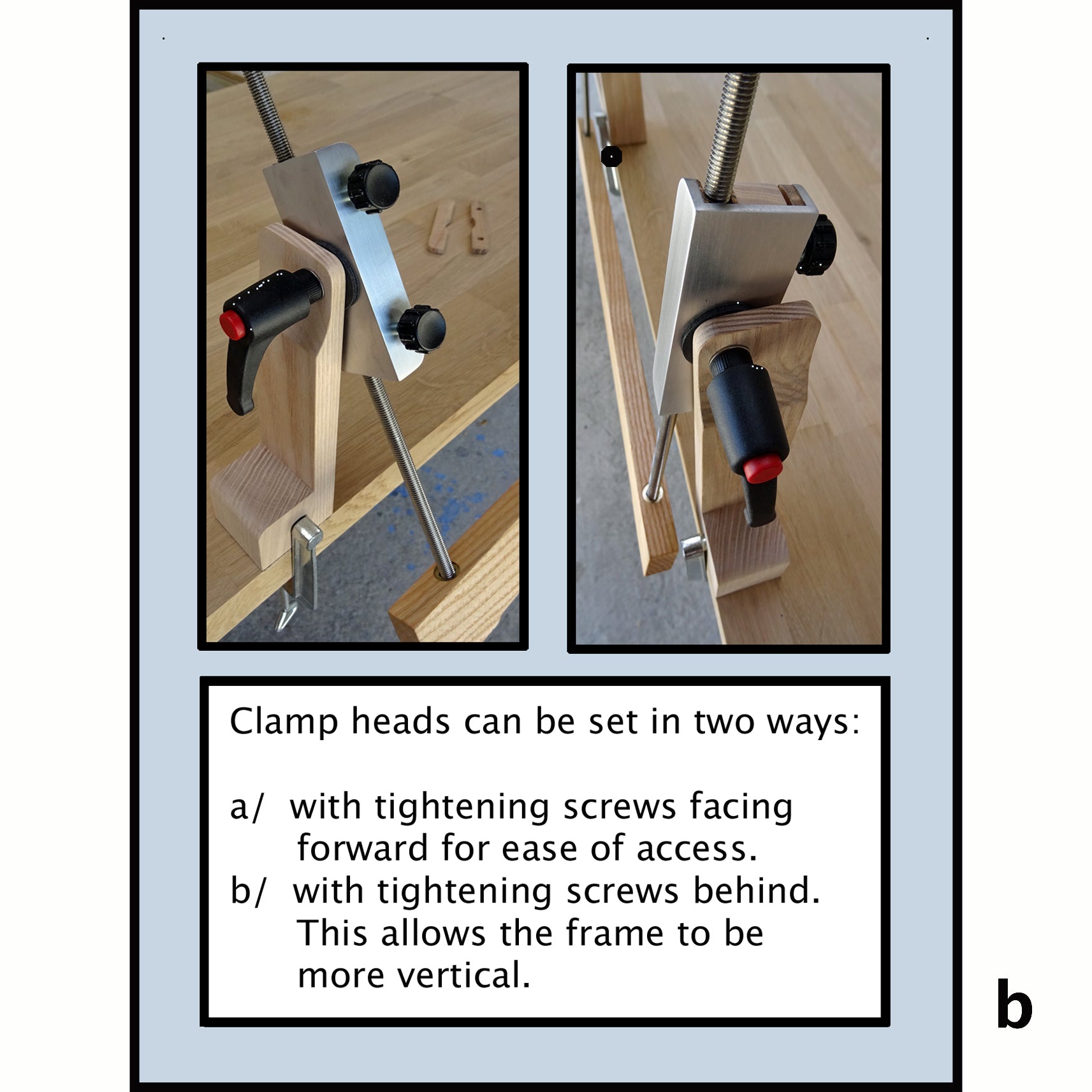 Clamp heads can be set in two ways:

a/ with tightening screws facing forward for ease of access.
b/ with tightening screws behind. This allows the frame to be more vertical.

b